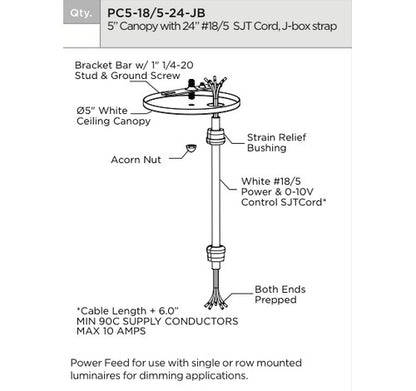 Qty.

PC5-18/5-24-JB
5" Canopy with 24" #18/5 SJT Cord, J-box strap

Bracket Bar w/ 1" 1/4-20 Stud & Ground Screw

Ø5" White Ceiling Canopy

Strain Relief Bushing

Acorn Nut

White #18/5 Power & 0-10V Control SJTCord*

Both Ends Prepped

*Cable Length + 6.0"
MIN 90C SUPPLY CONDUCTORS
MAX 10 AMPS

Power Feed for use with single or row mounted luminaires for dimming applications.