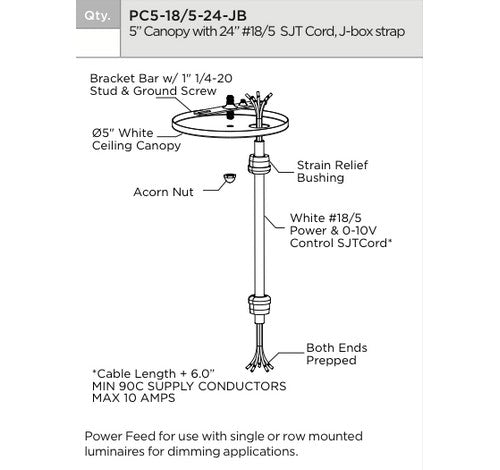 Qty.

PC5-18/5-24-JB
5" Canopy with 24" #18/5 SJT Cord, J-box strap

Bracket Bar w/ 1" 1/4-20 Stud & Ground Screw

Ø5" White Ceiling Canopy

Strain Relief Bushing

Acorn Nut

White #18/5 Power & 0-10V Control SJTCord*

Both Ends Prepped

*Cable Length + 6.0"
MIN 90C SUPPLY CONDUCTORS
MAX 10 AMPS

Power Feed for use with single or row mounted luminaires for dimming applications.