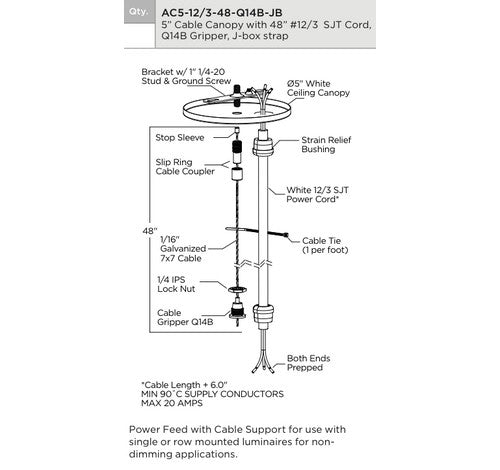 Qty.

AC5-12/3-48-Q14B-JB
5" Cable Canopy with 48" #12/3 SJT Cord, Q14B Gripper, J-box strap

Bracket w/ 1" 1/4-20 Stud & Ground Screw

Ø5" White Ceiling Canopy

Stop Sleeve

Strain Relief Bushing

Slip Ring Cable Coupler

White 12/3 SJT Power Cord*

48"

1/16" Galvanized 7x7 Cable

Cable Tie (1 per foot)

1/4 IPS Lock Nut

Cable Gripper Q14B

Both Ends Prepped

*Cable Length + 6.0"
MIN 90˚C SUPPLY CONDUCTORS
MAX 20 AMPS

Power Feed with Cable Support for use with single or row mounted luminaires for non-dimming applications.