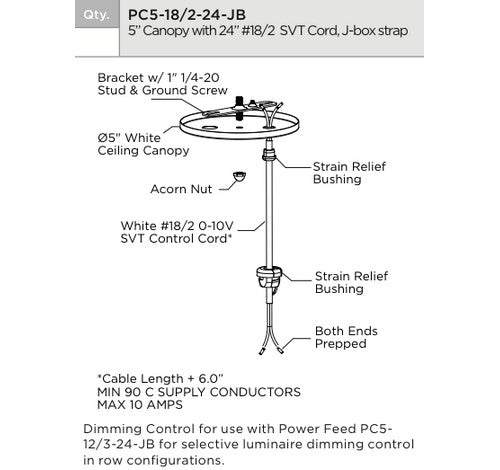 Qty.

PC5-18/2-24-JB
5" Canopy with 24" #18/2 SVT Cord, J-box strap

Bracket w/ 1" 1/4-20 Stud & Ground Screw

Ø5" White Ceiling Canopy

Strain Relief Bushing

Acorn Nut

White #18/2 0-10V SVT Control Cord*

Strain Relief Bushing

Both Ends Prepped

*Cable Length + 6.0"
MIN 90 C SUPPLY CONDUCTORS
MAX 10 AMPS

Dimming Control for use with Power Feed PC5-12/3-24-JB for selective luminaire dimming control in row configurations.