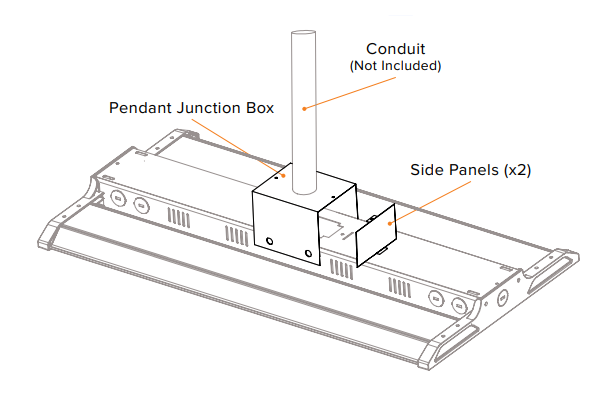 Conduit
(Not Included)

Pendant Junction Box

Side Panels (x2)